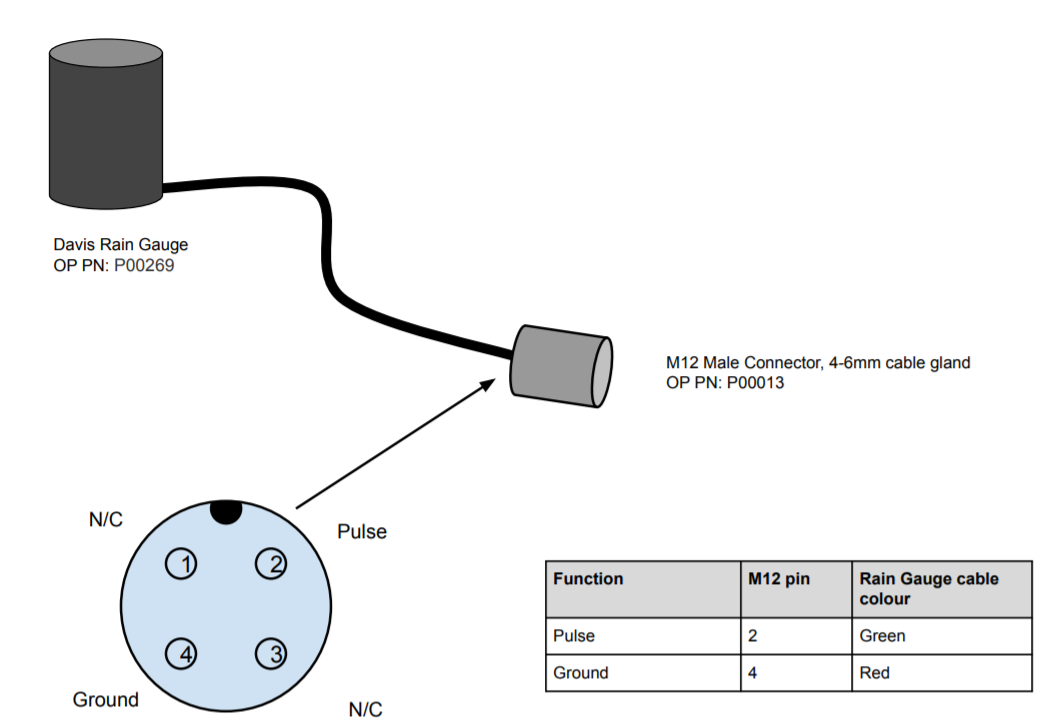 Davis Rain Gauge
OP PN: P00269

M12 Male Connector, 4-6mm cable gland
OP PN: P00013

N/C
Pulse
1
2
4
3
Ground
N/C

| Function | M12 pin | Rain Gauge cable colour |
|---|---|---|
| Pulse | 2 | Green |
| Ground | 4 | Red |